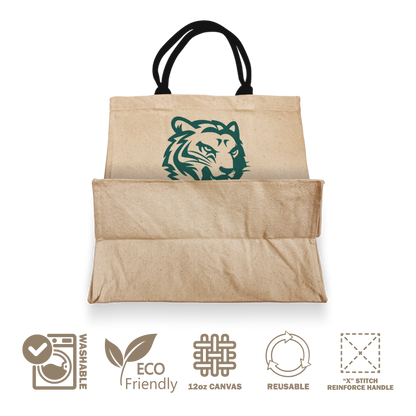 WASHABLE

ECO Friendly

12oz CANVAS

REUSABLE

"X" STITCH REINFORCE HANDLE